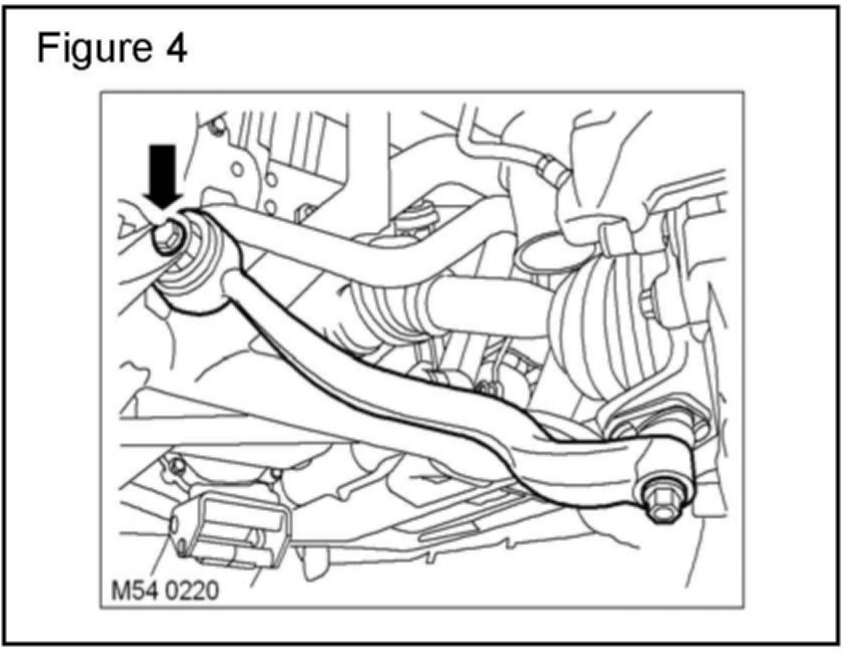 Figure 4

M54 0220