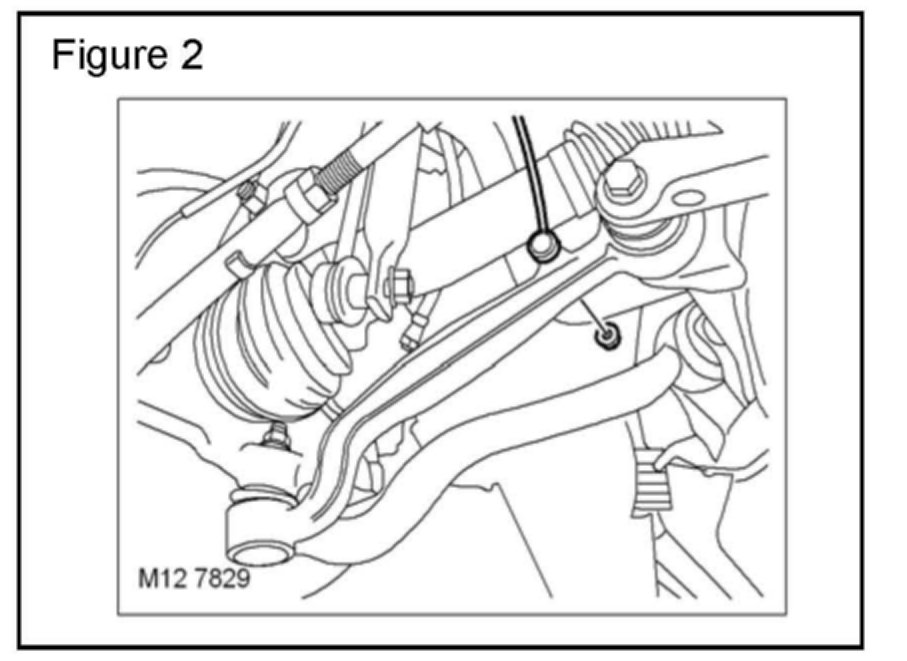 Figure 2

M12 7829