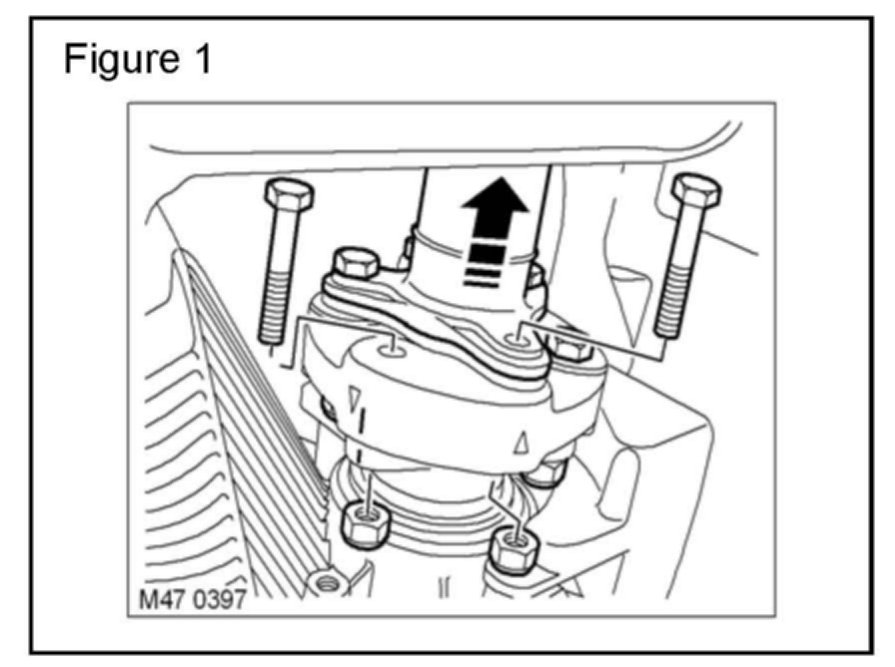 Figure 1

M47 0397