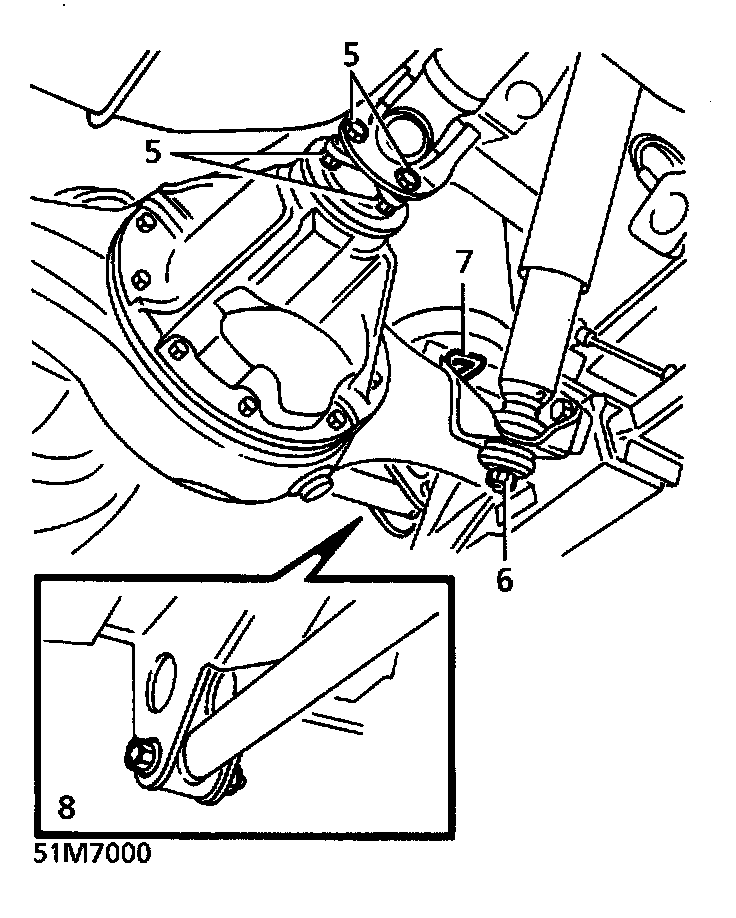 5
5
7
6
8
51M7000