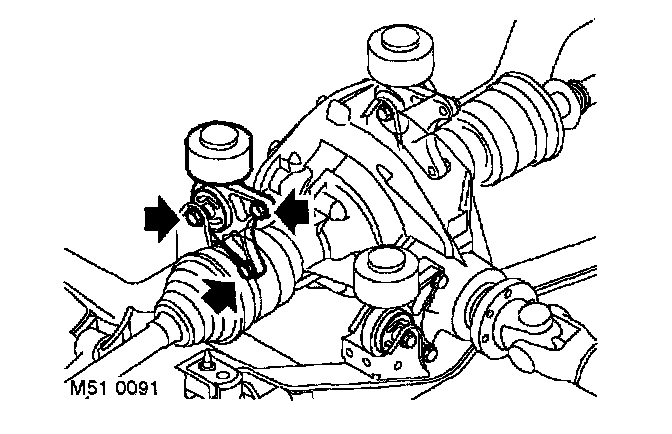 M51 0091