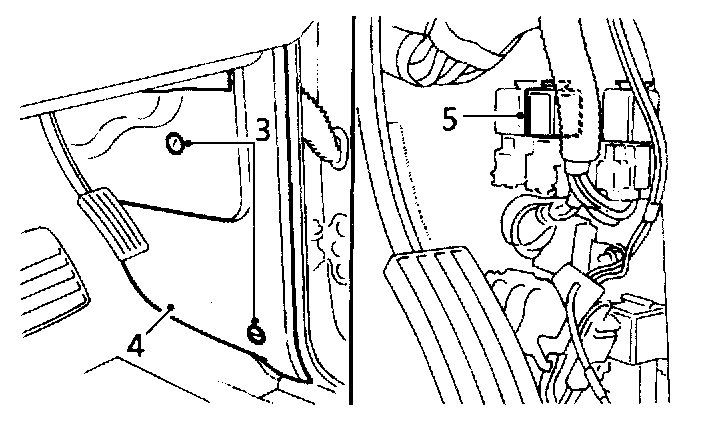 3
4
5