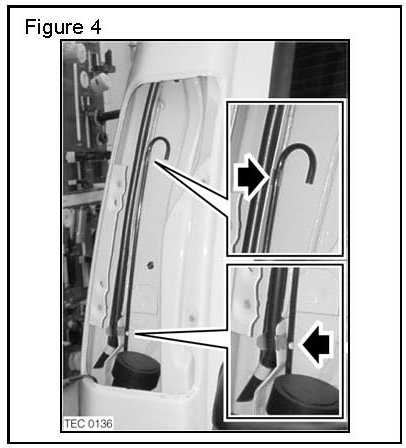 Figure 4

TEC 0136