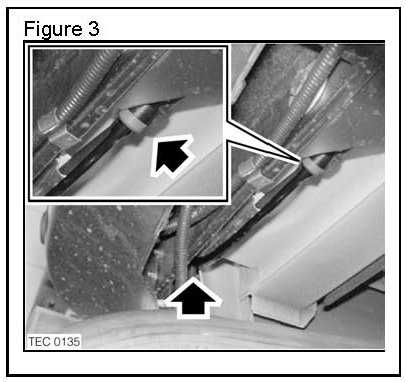 Figure 3

TEC 0135