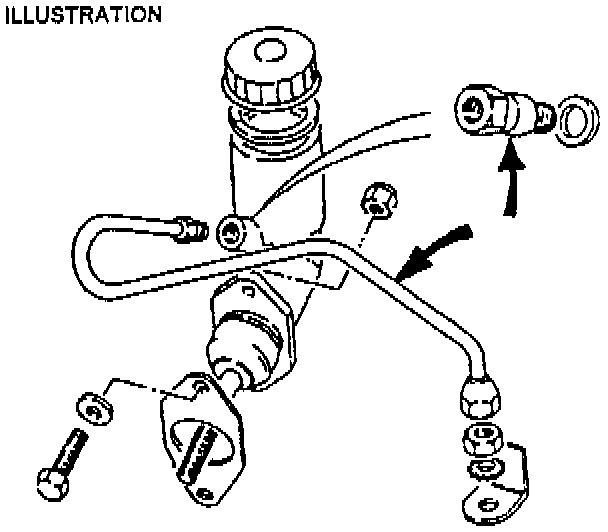 ILLUSTRATION