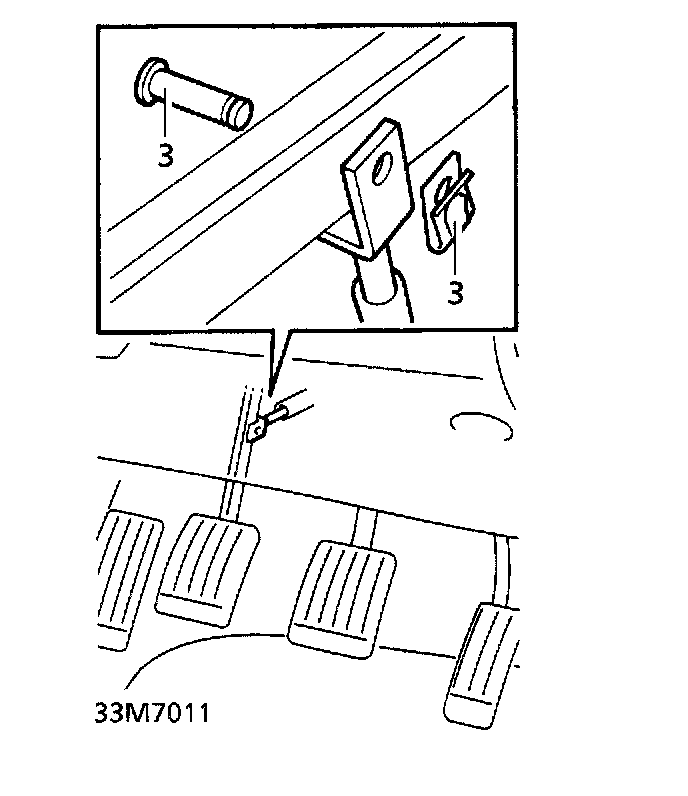 3
3
33M7011