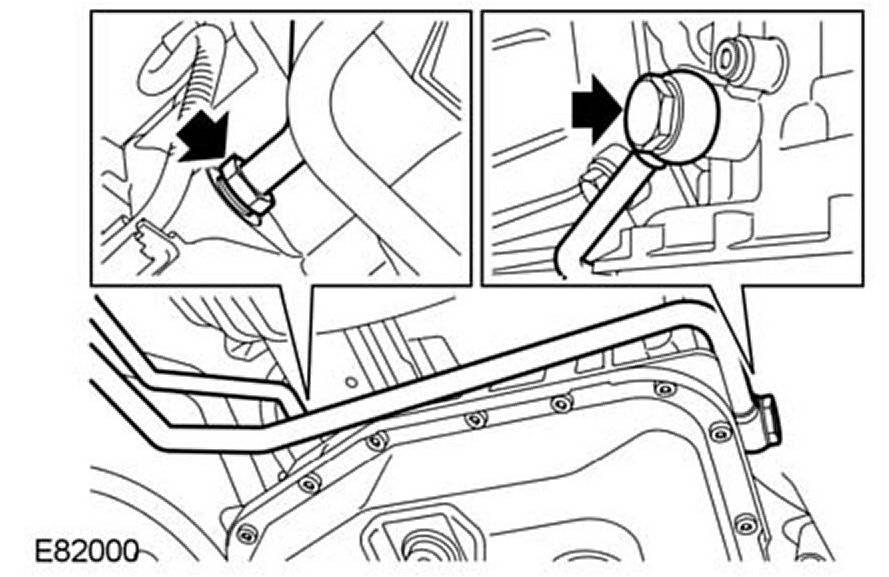 E82000