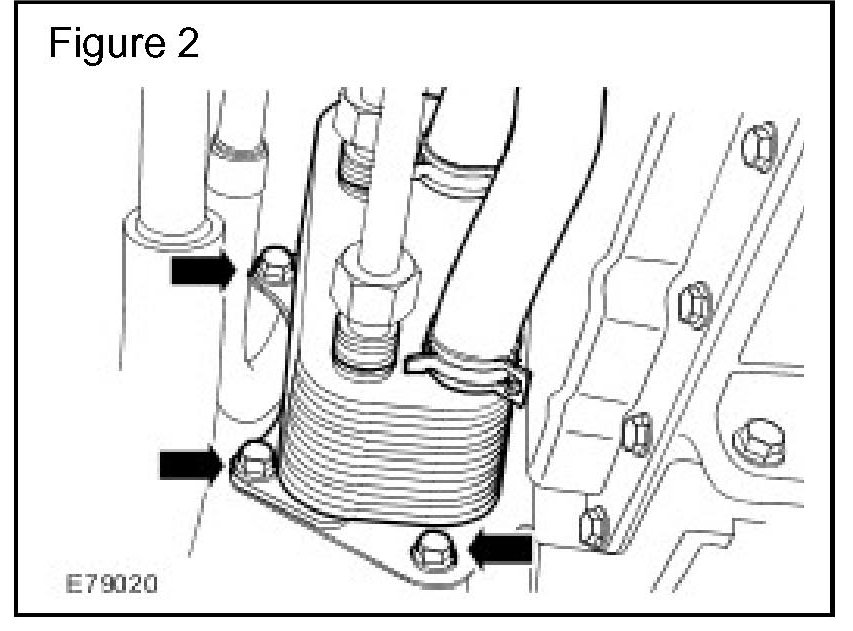 Figure 2

E79020