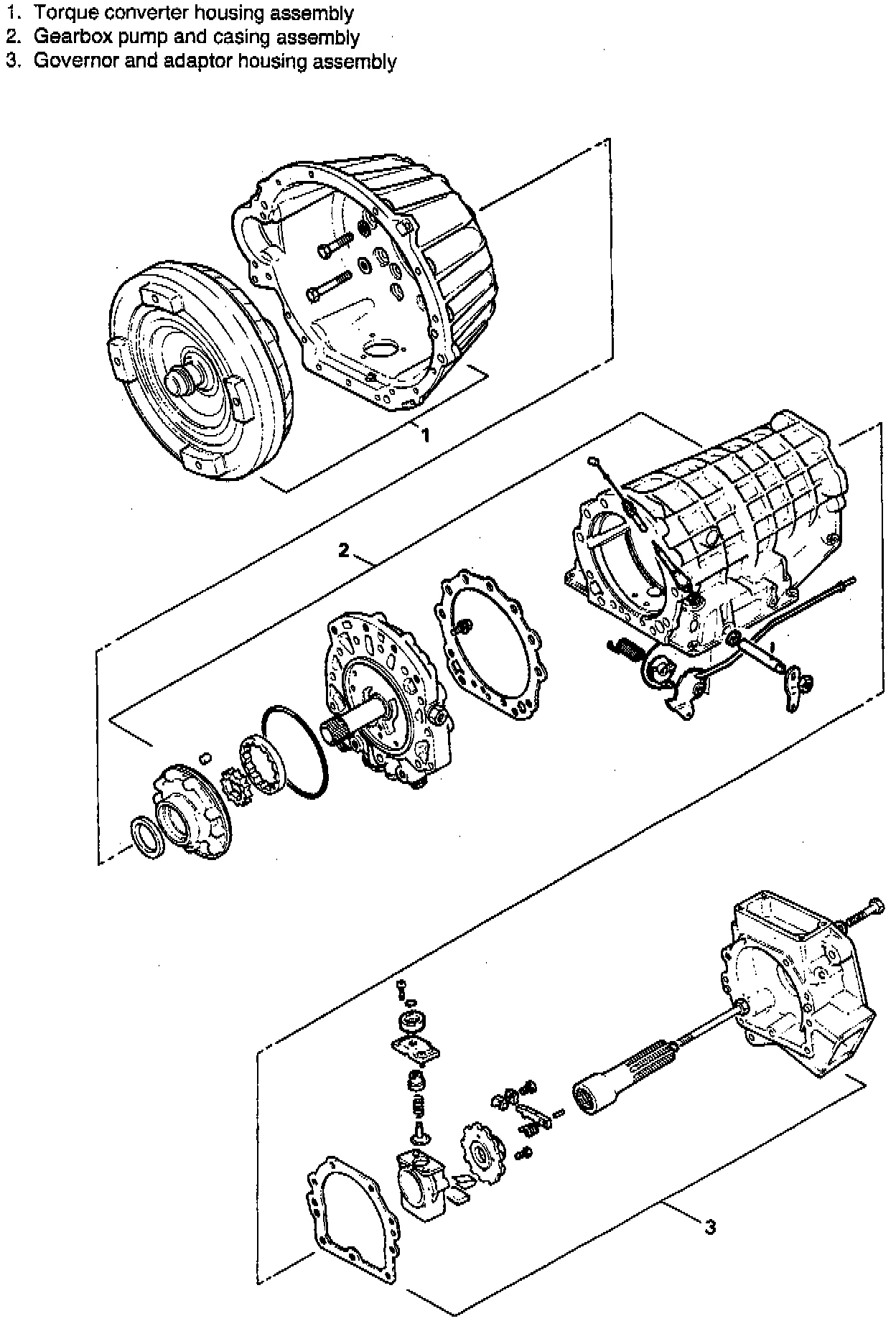 1. Torque converter housing assembly
2. Gearbox pump and casing assembly
3. Governor and adaptor housing assembly

1

2

3