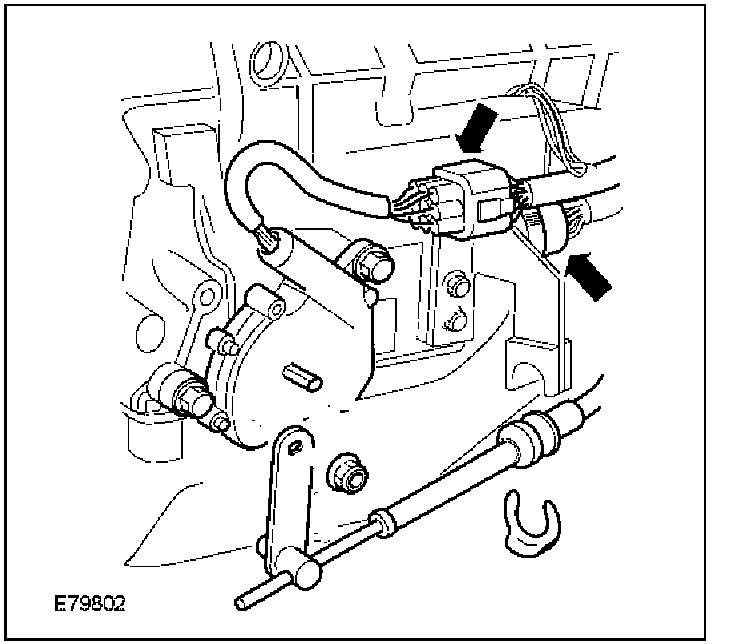 E79802