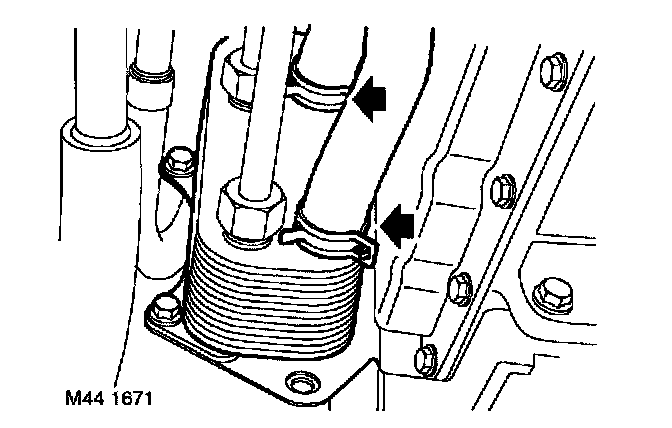 M44 1671