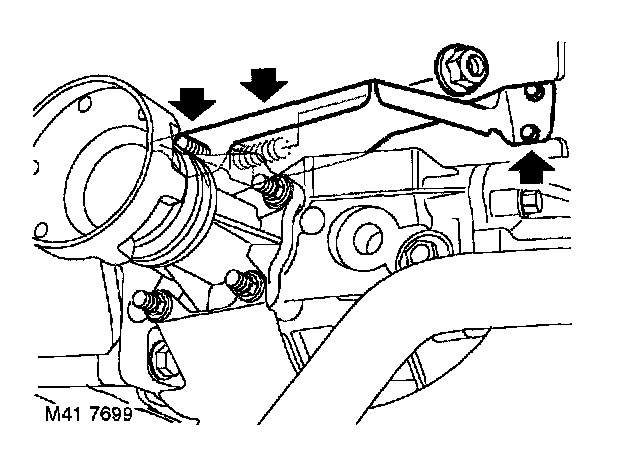 M41 7699