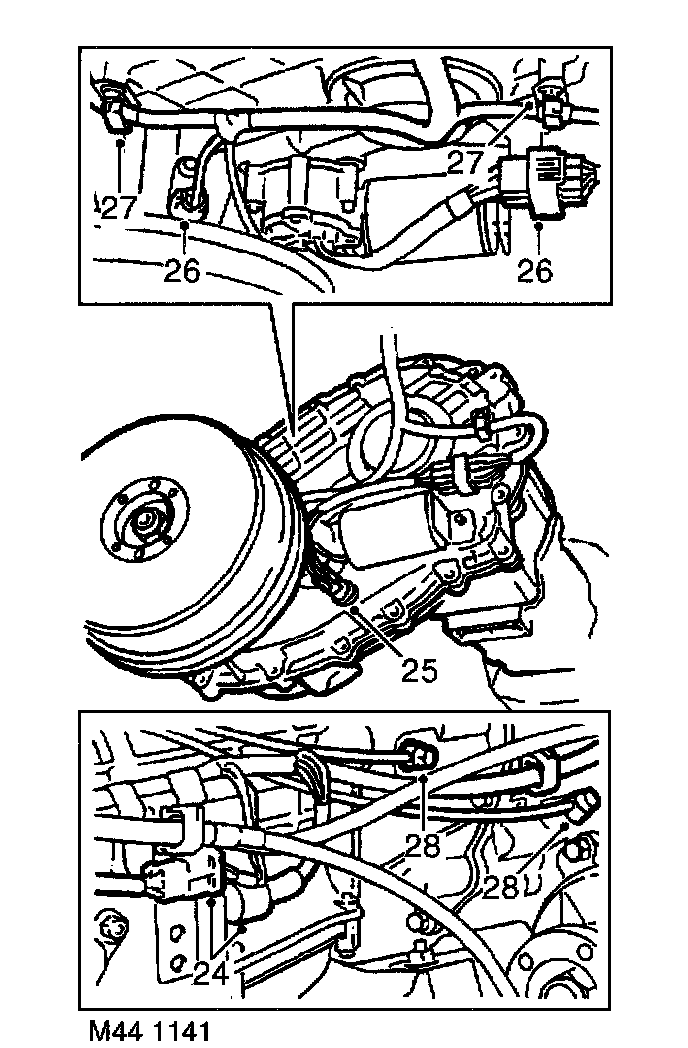 27
27
26
26
25
28
28
24
M44 1141