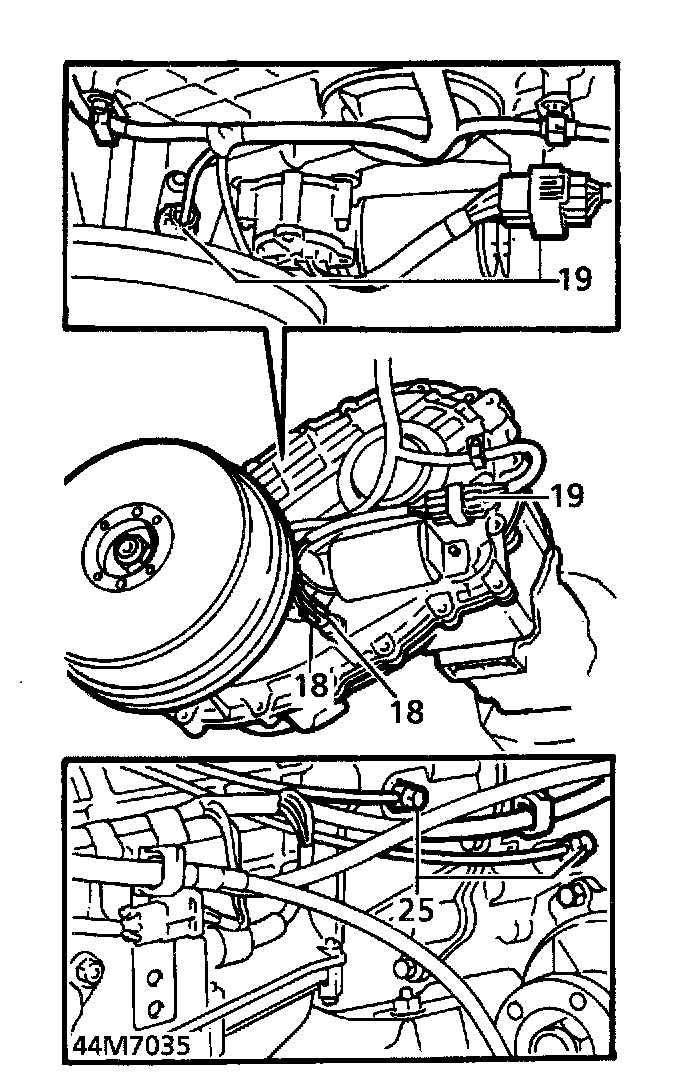 19

19

18

18

25

44M7035