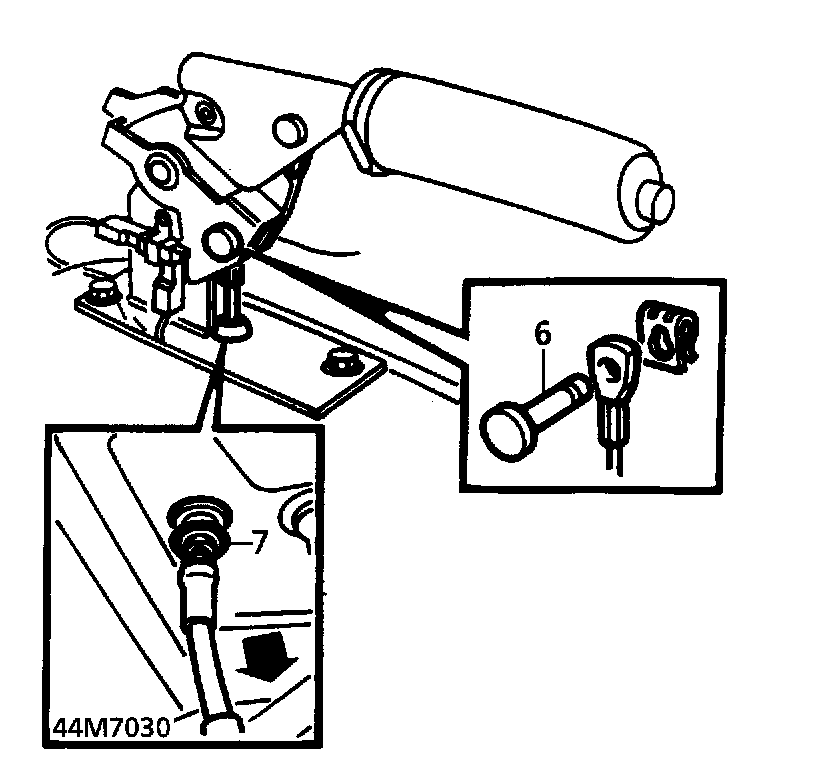 6

7

44M7030