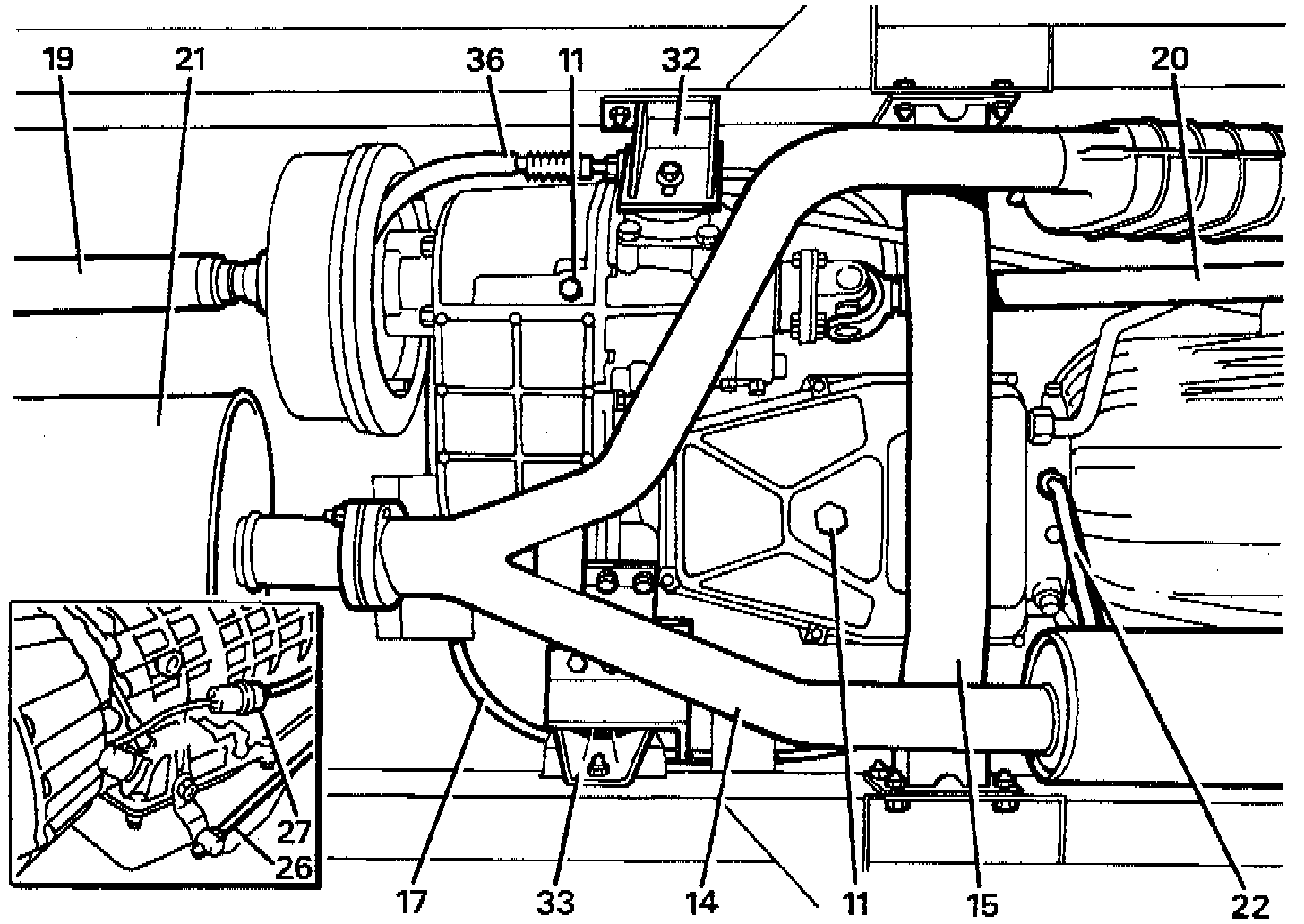 19
21
36
11
32
20
27
26
17
33
14
11
15
22