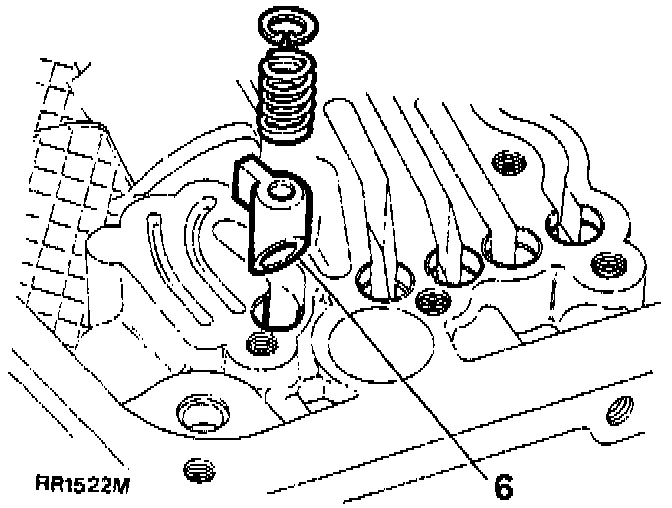 RR1522M

6