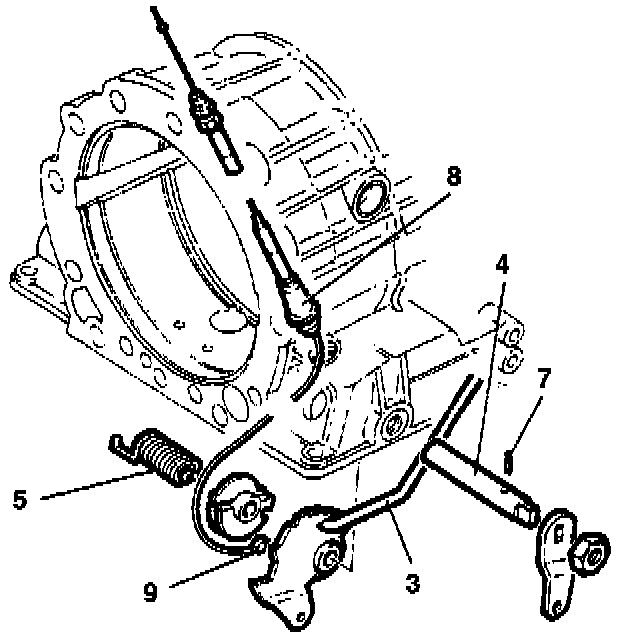 8
4
7
5
9
3