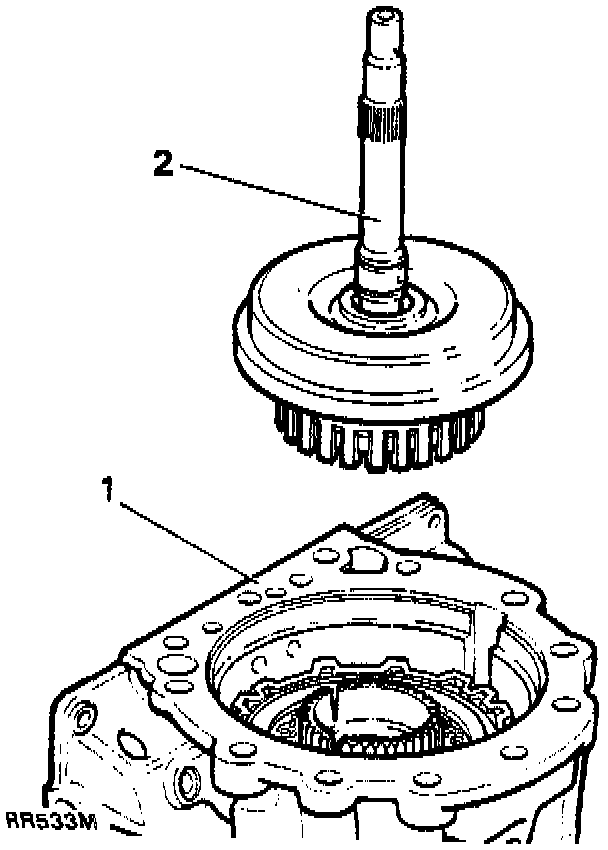 2

1

RR533M