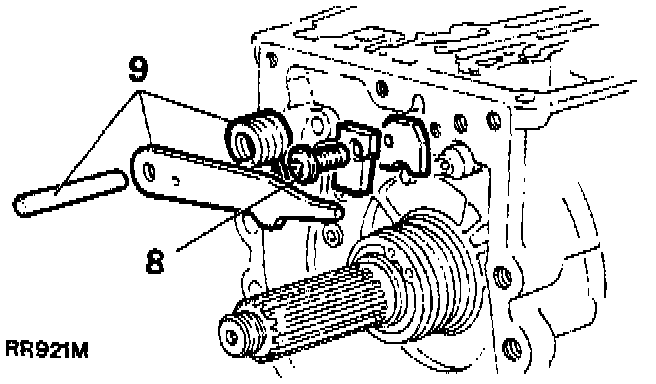 9

8

RR921M