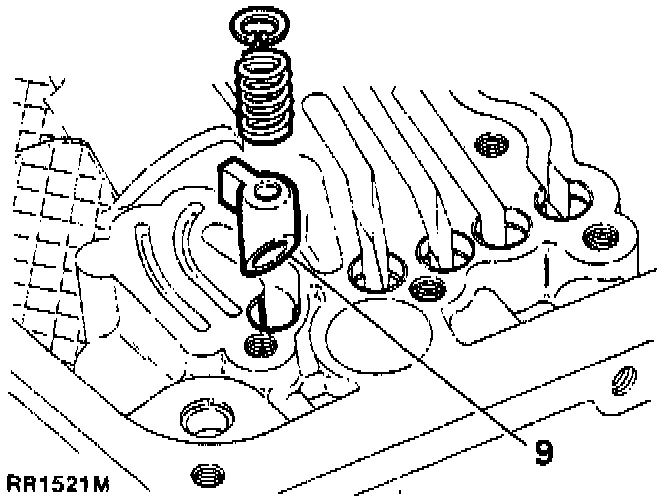 9
RR1521M