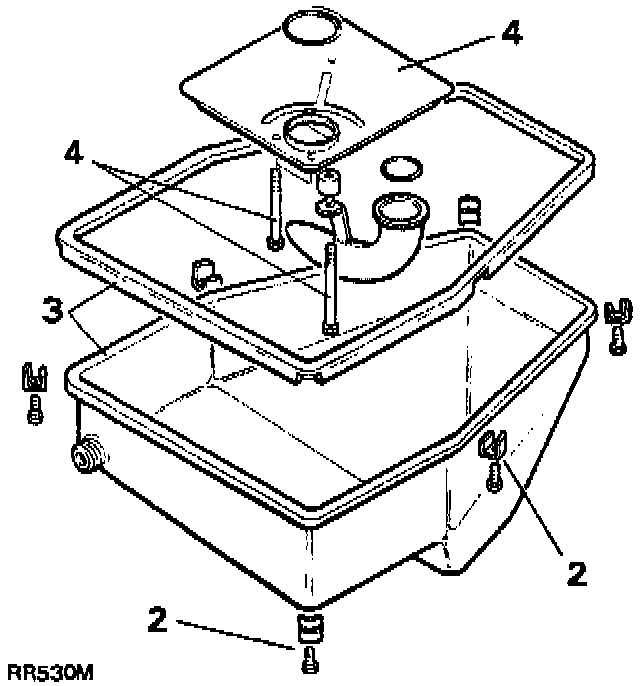 4
4
3
2
2
RR530M