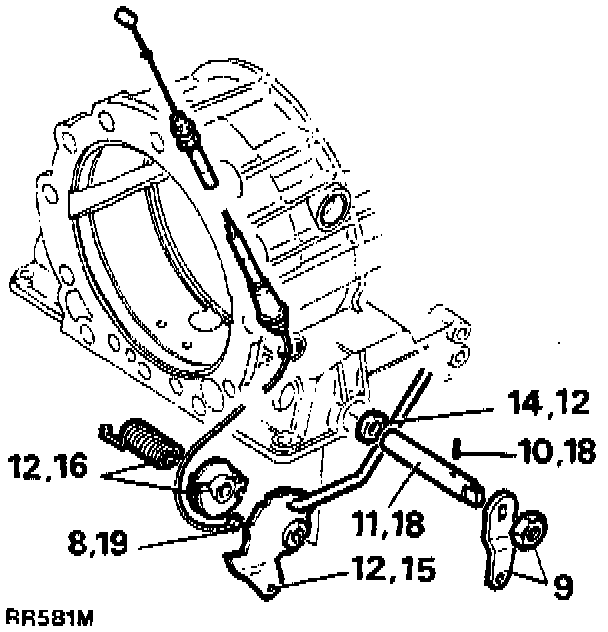 14,12

10,18

12,16

11,18

8,19

12,15

9

RR581M