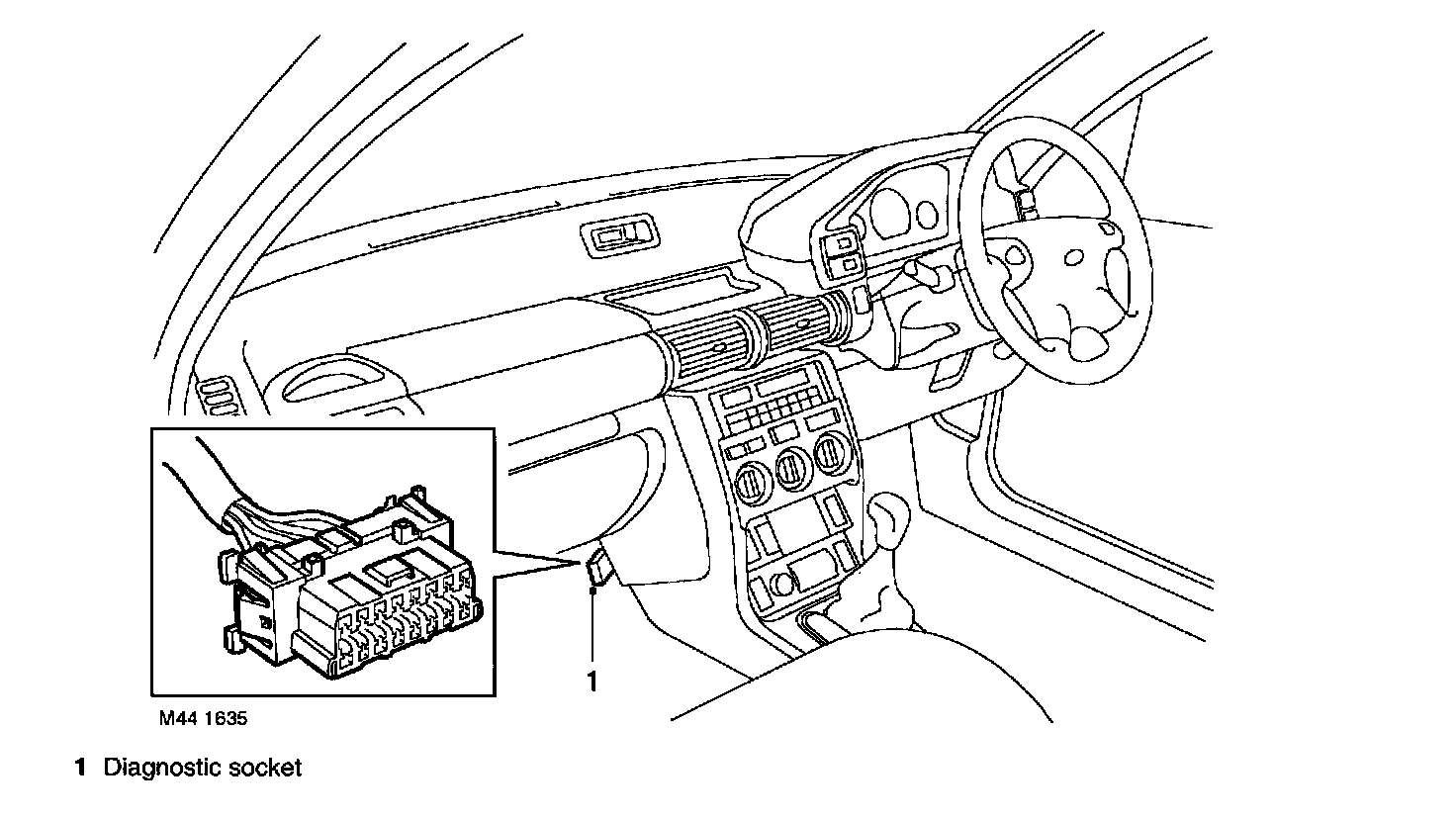 1

M44 1635

1 Diagnostic socket