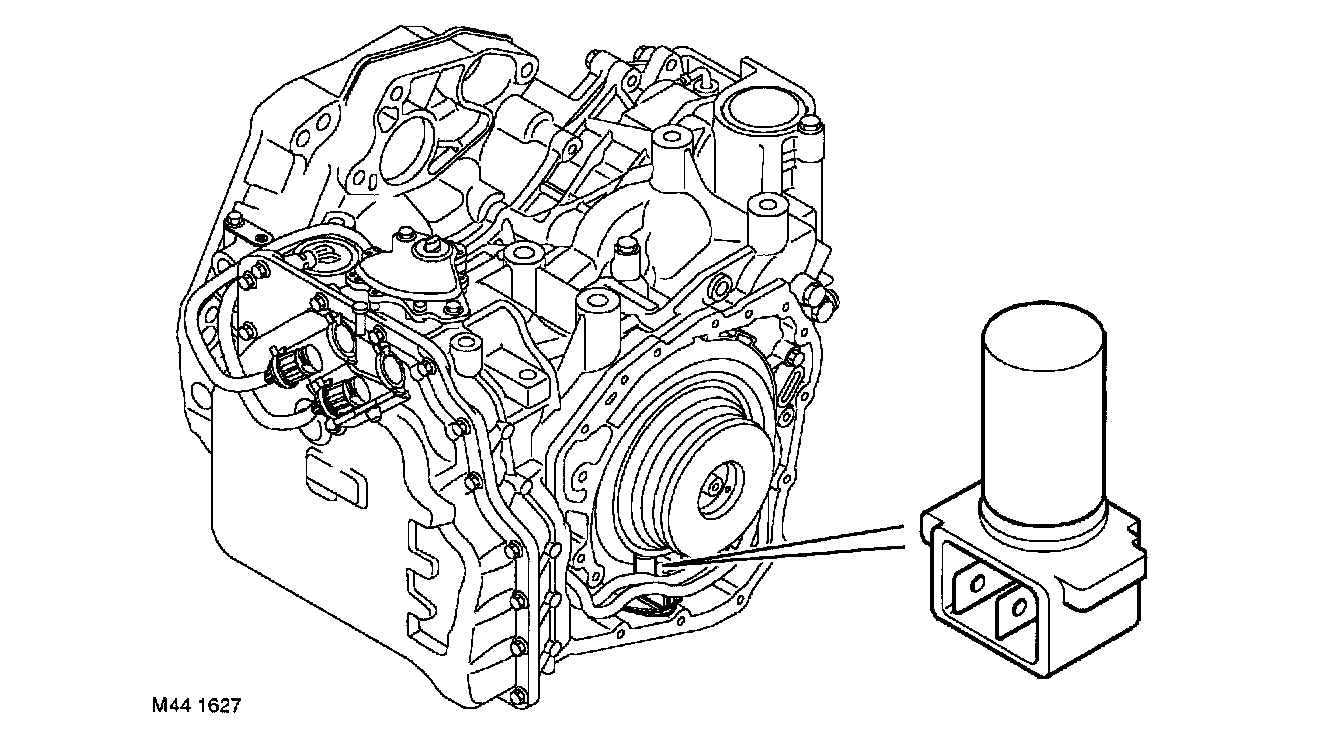 M44 1627