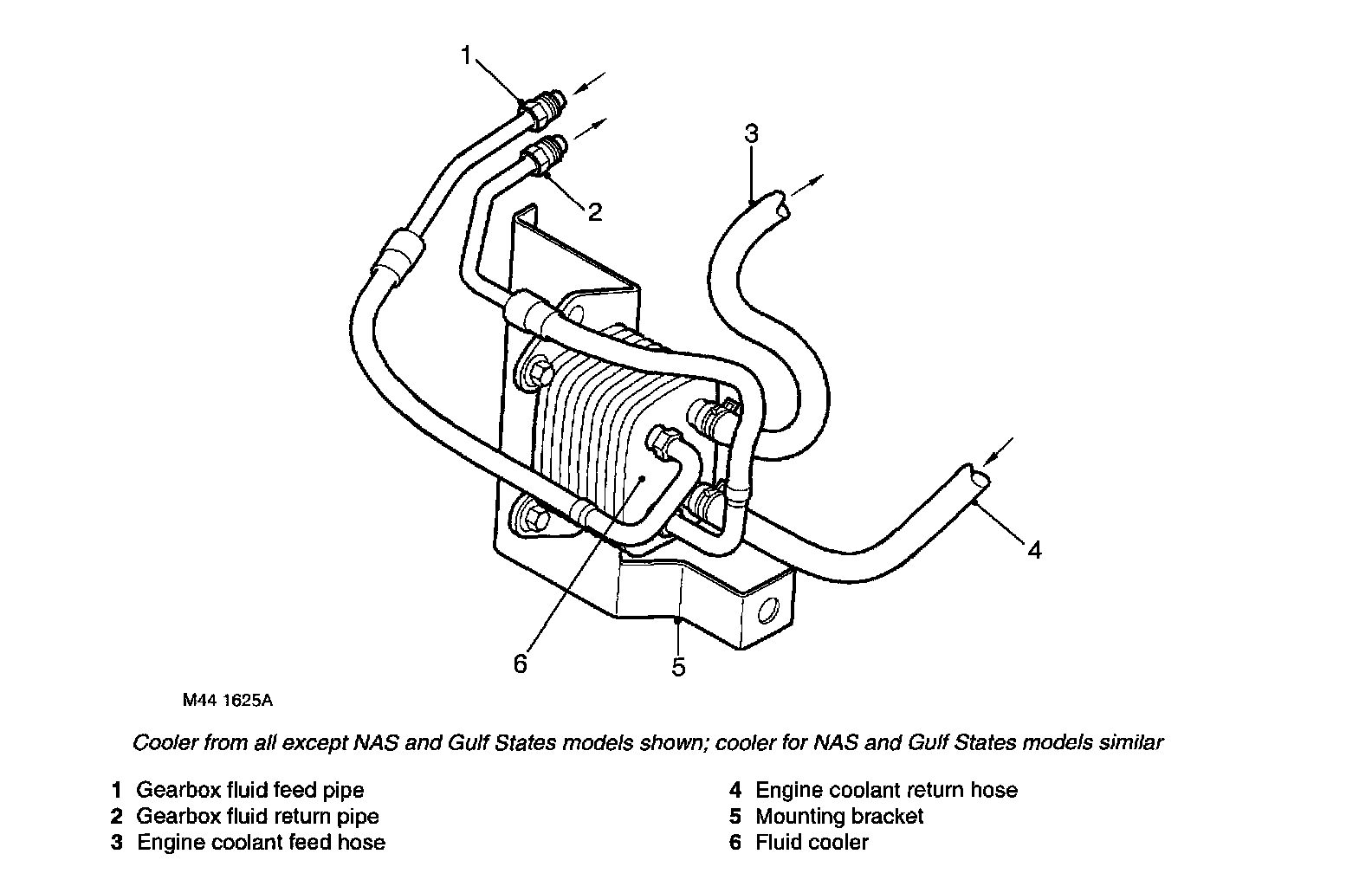 1
2
3
4
6
5

M44 1625A

Cooler from all except NAS and Gulf States models shown; cooler for NAS and Gulf States models similar

1 Gearbox fluid feed pipe
2 Gearbox fluid return pipe
3 Engine coolant feed hose

4 Engine coolant return hose
5 Mounting bracket
6 Fluid cooler