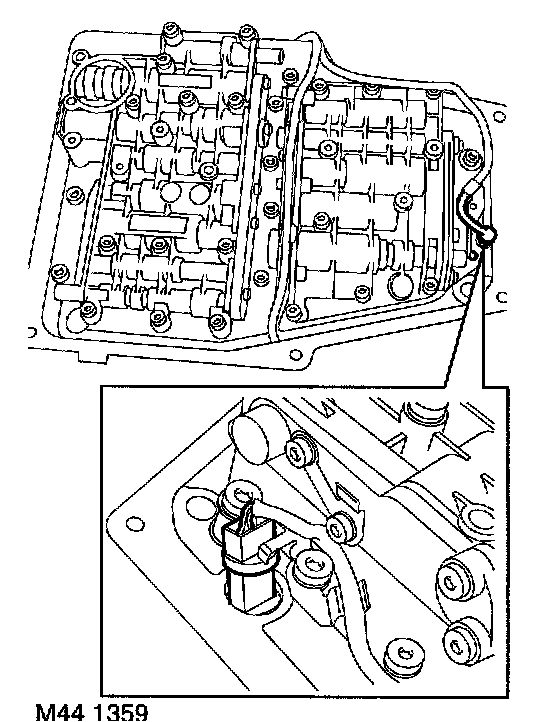 M44 1359