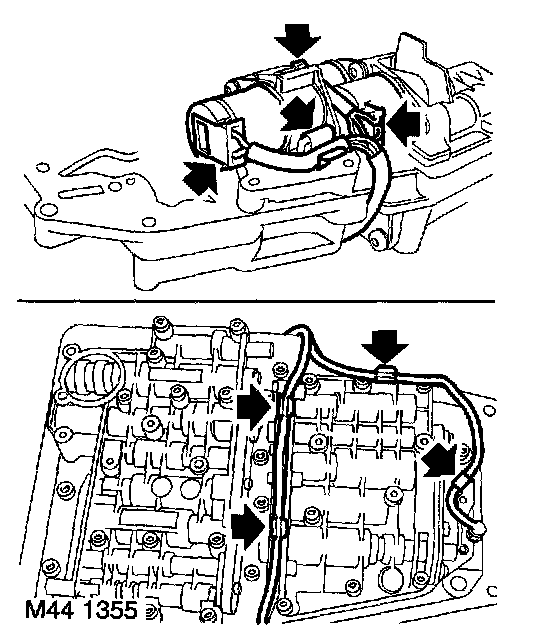 M44 1355