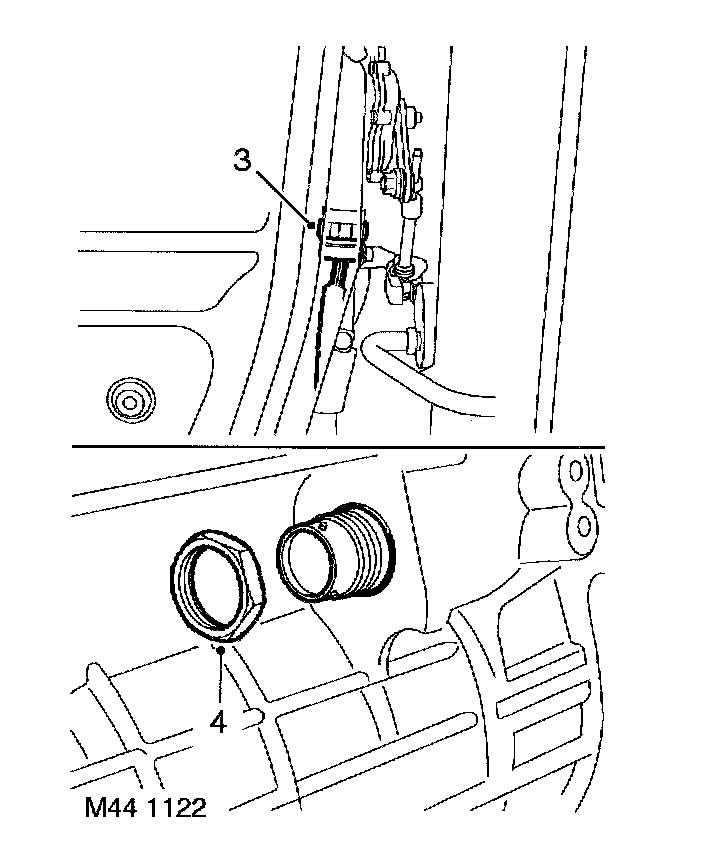 3

4

M44 1122