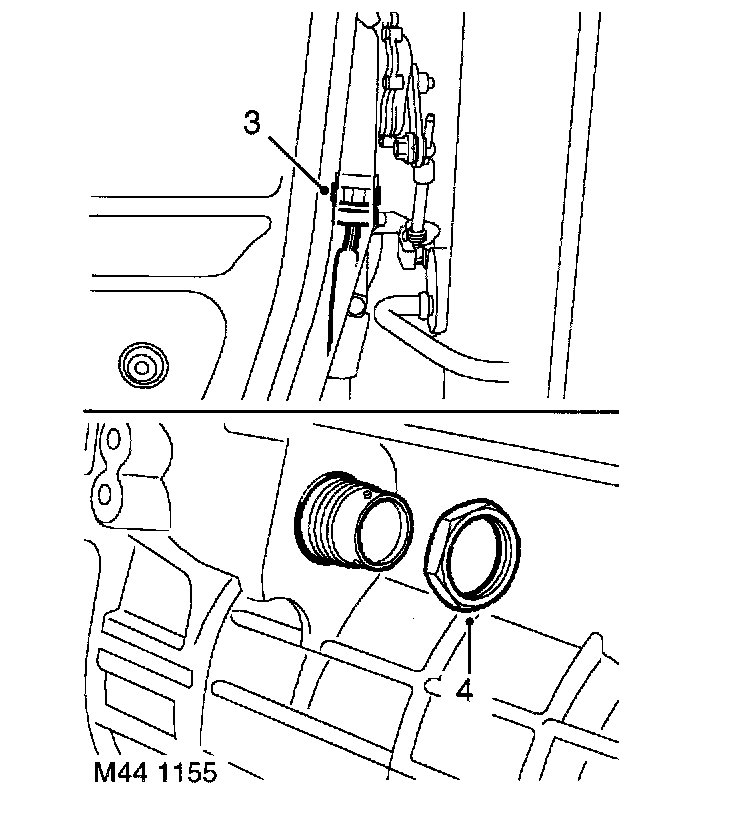 3

4

M44 1155