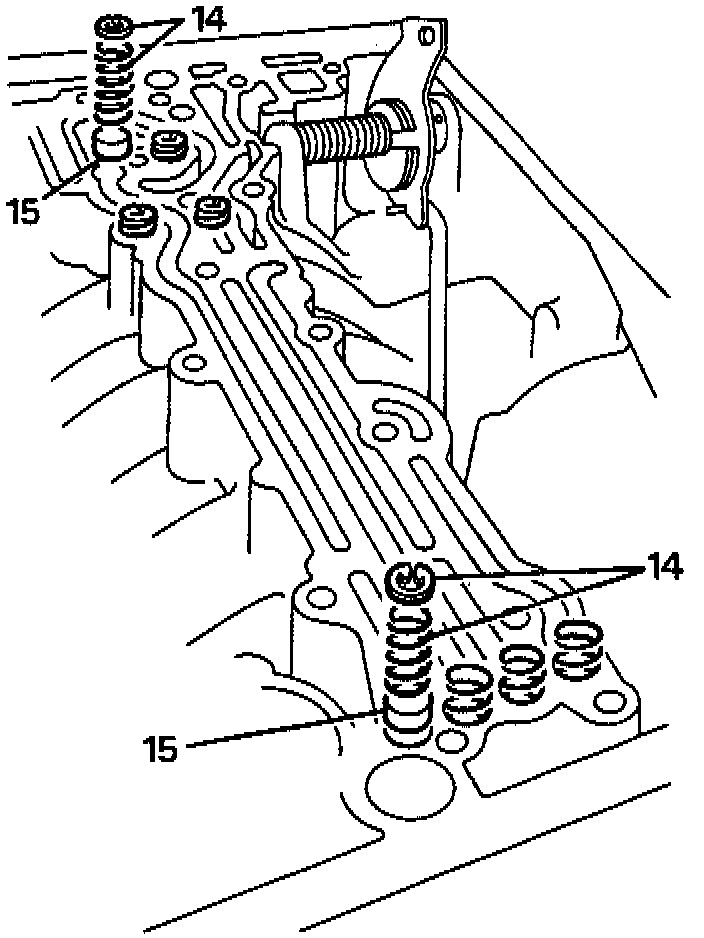 14
15
14
15