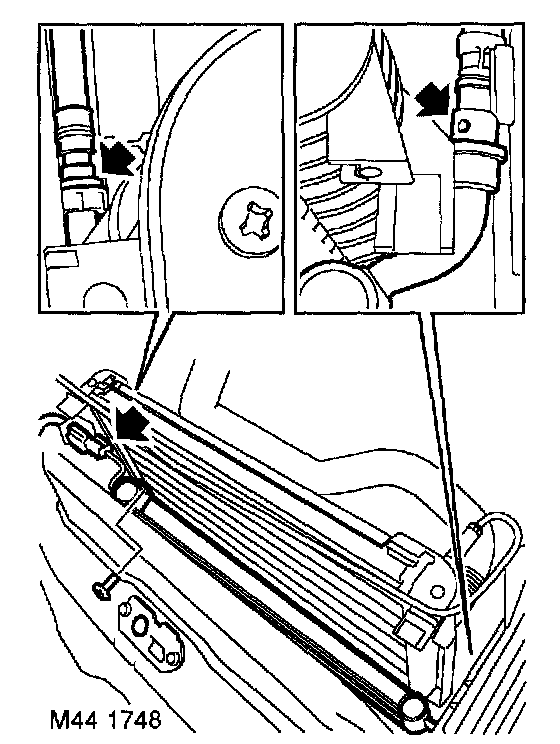 M44 1748