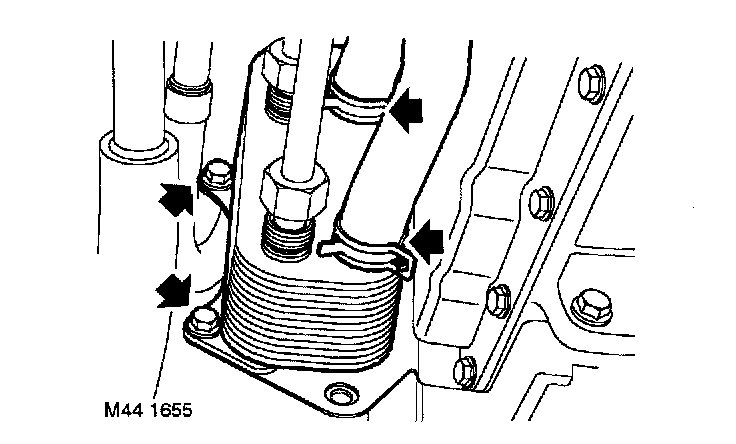 M44 1655