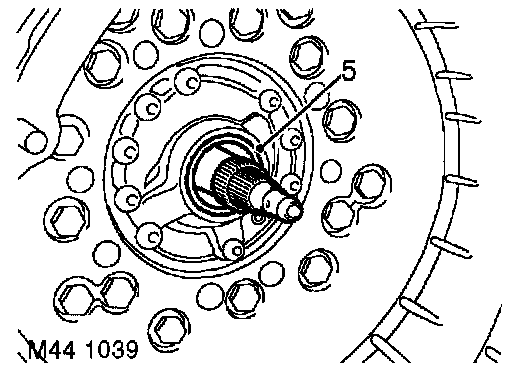 5

M44 1039