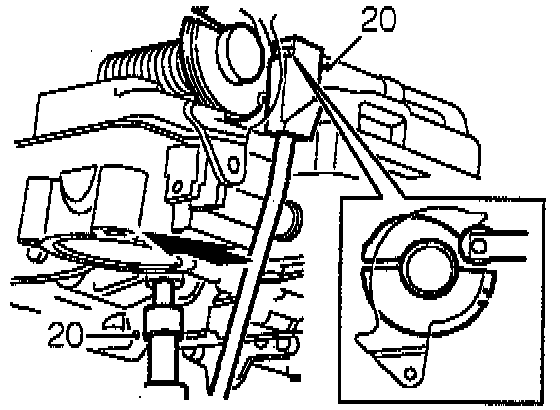 20

20