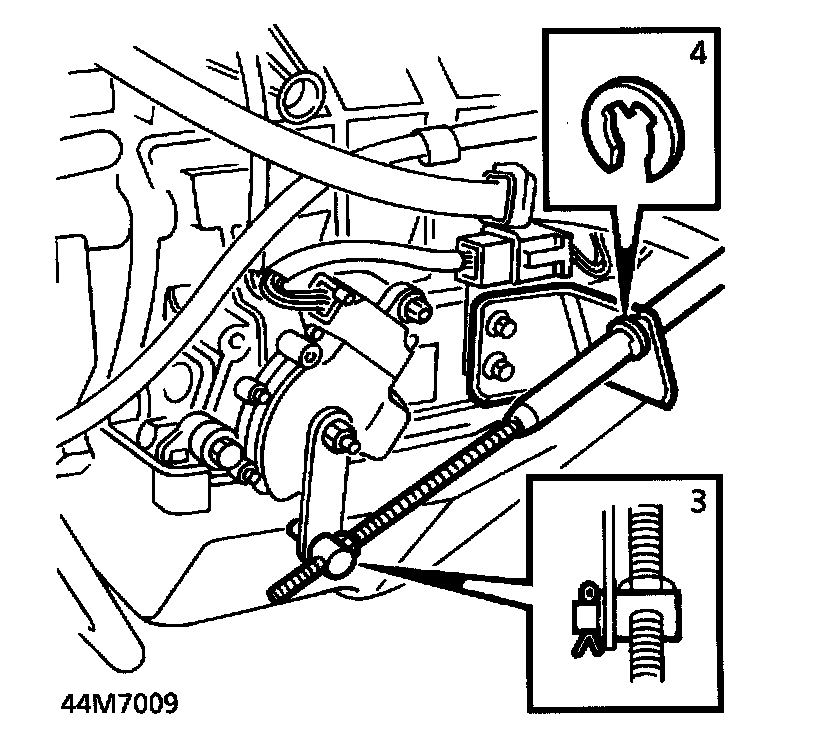 4

3

44M7009