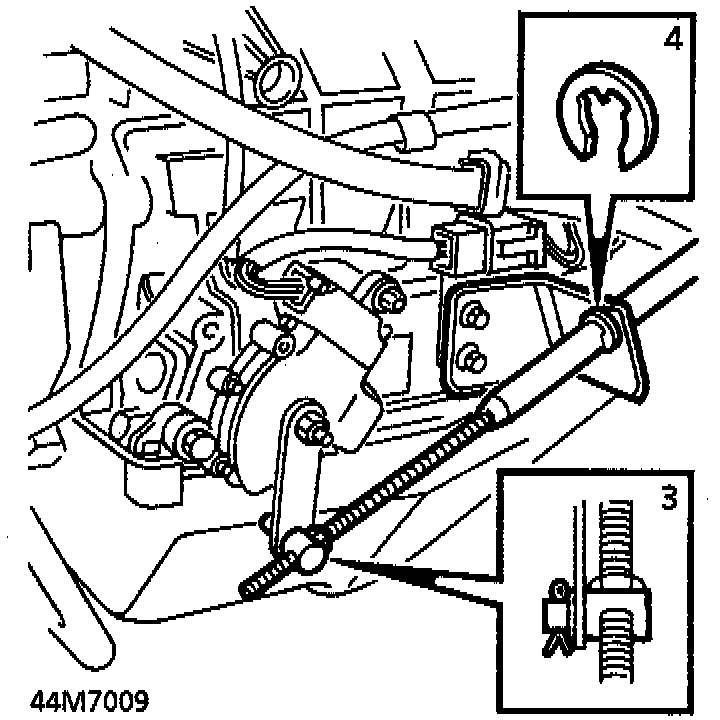 4

3

44M7009