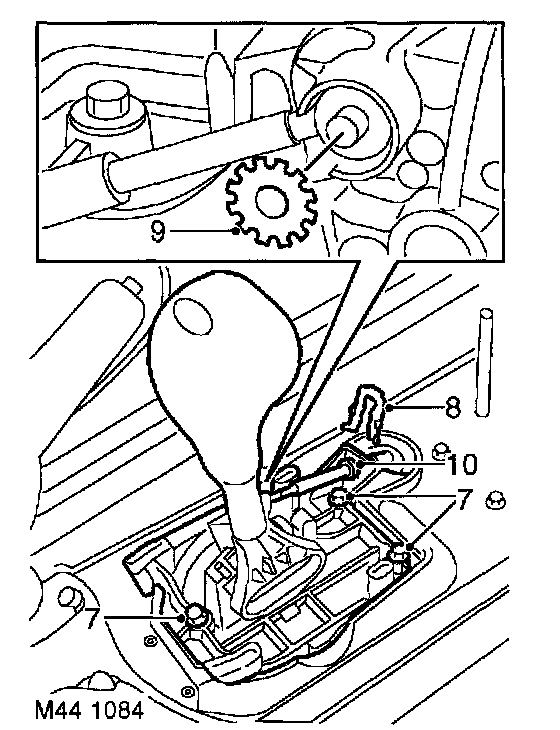 9
8
10
7
7
M44 1084