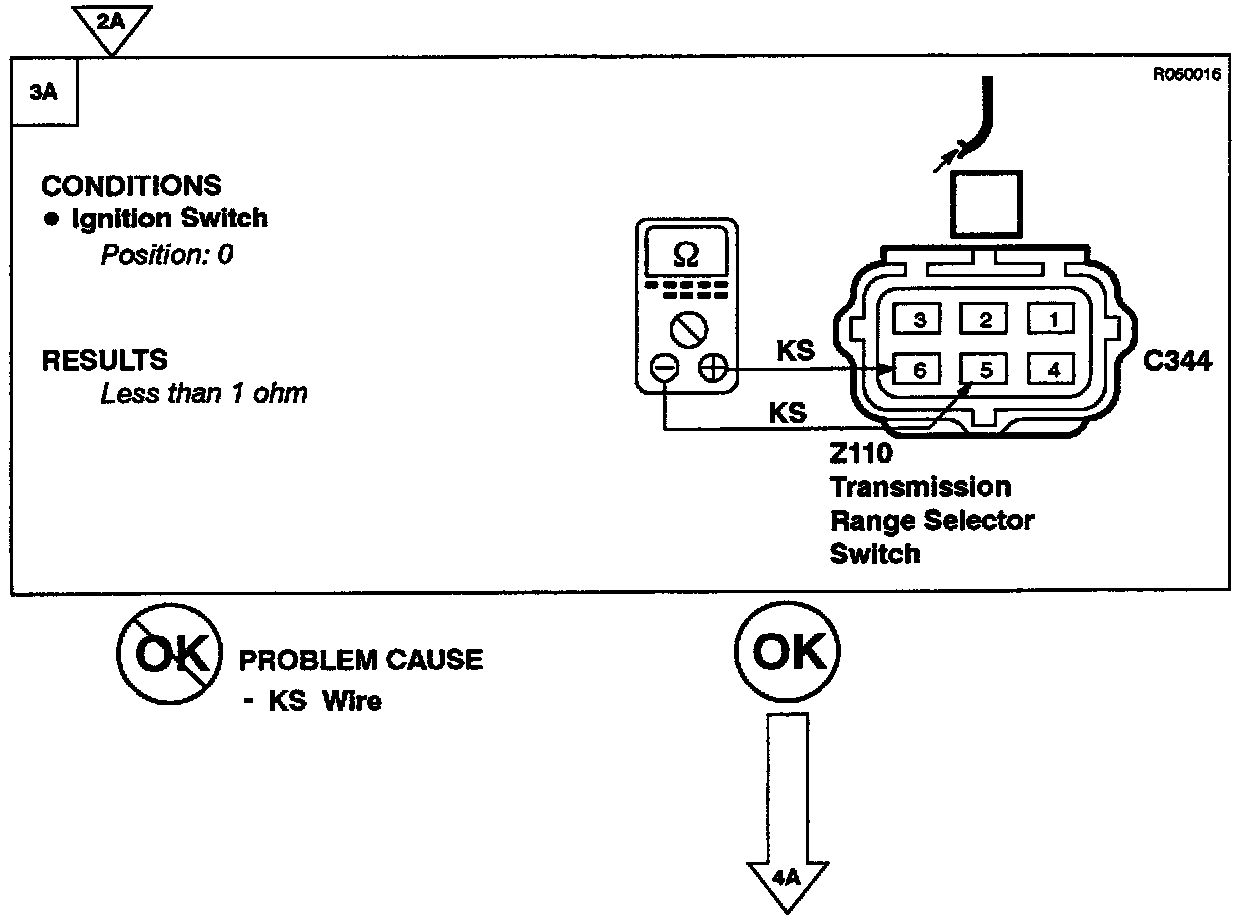 2A

3A

R050016

CONDITIONS
● Ignition Switch
Position: 0

RESULTS
Less than 1 ohm

Ω

KS

KS

3 2 1
6 5 4

C344

Z110
Transmission
Range Selector
Switch

OK PROBLEM CAUSE
- KS Wire

OK

4A