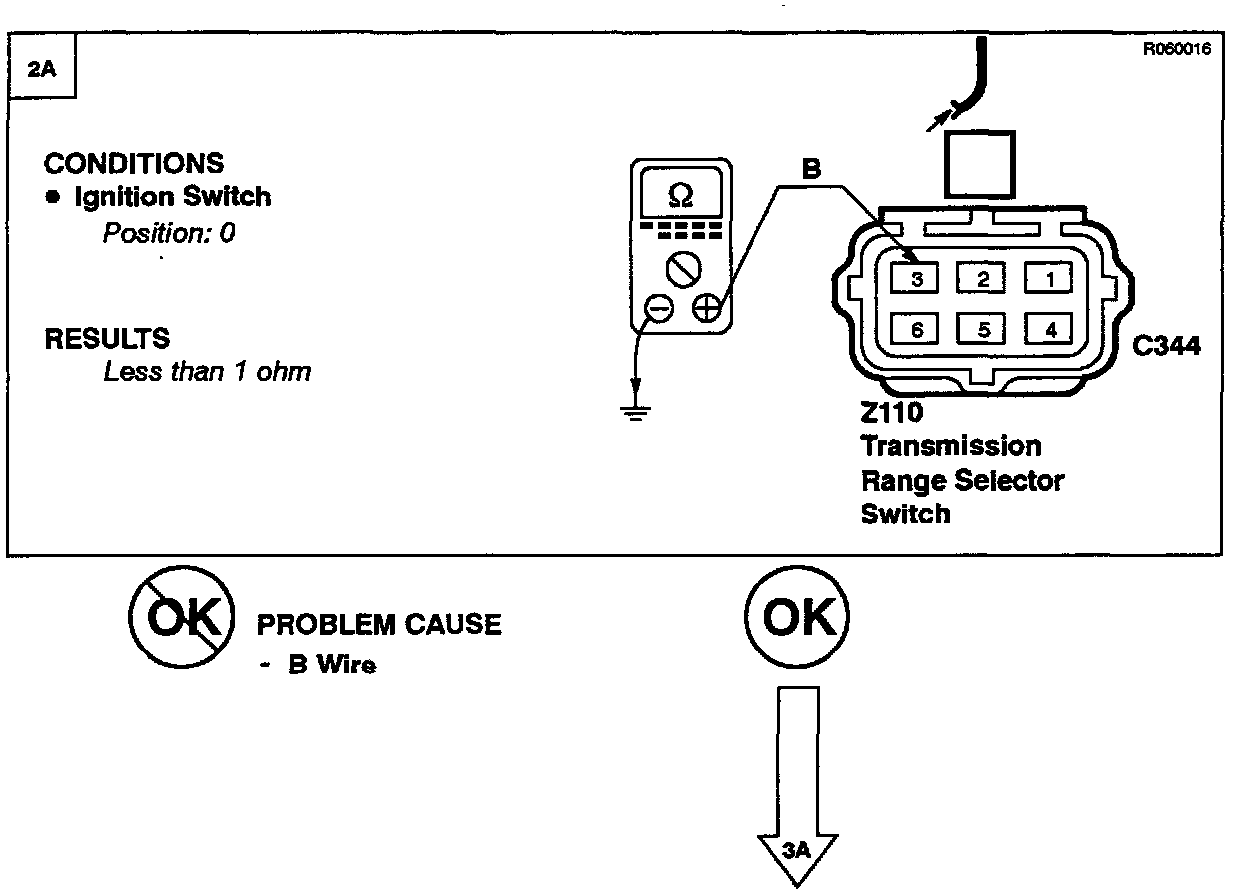 2A

R060016

CONDITIONS
• Ignition Switch
Position: 0

RESULTS
Less than 1 ohm

Ω

B

3 2 1
6 5 4

C344

Z110
Transmission
Range Selector
Switch

OK

PROBLEM CAUSE
- B Wire

OK

3A