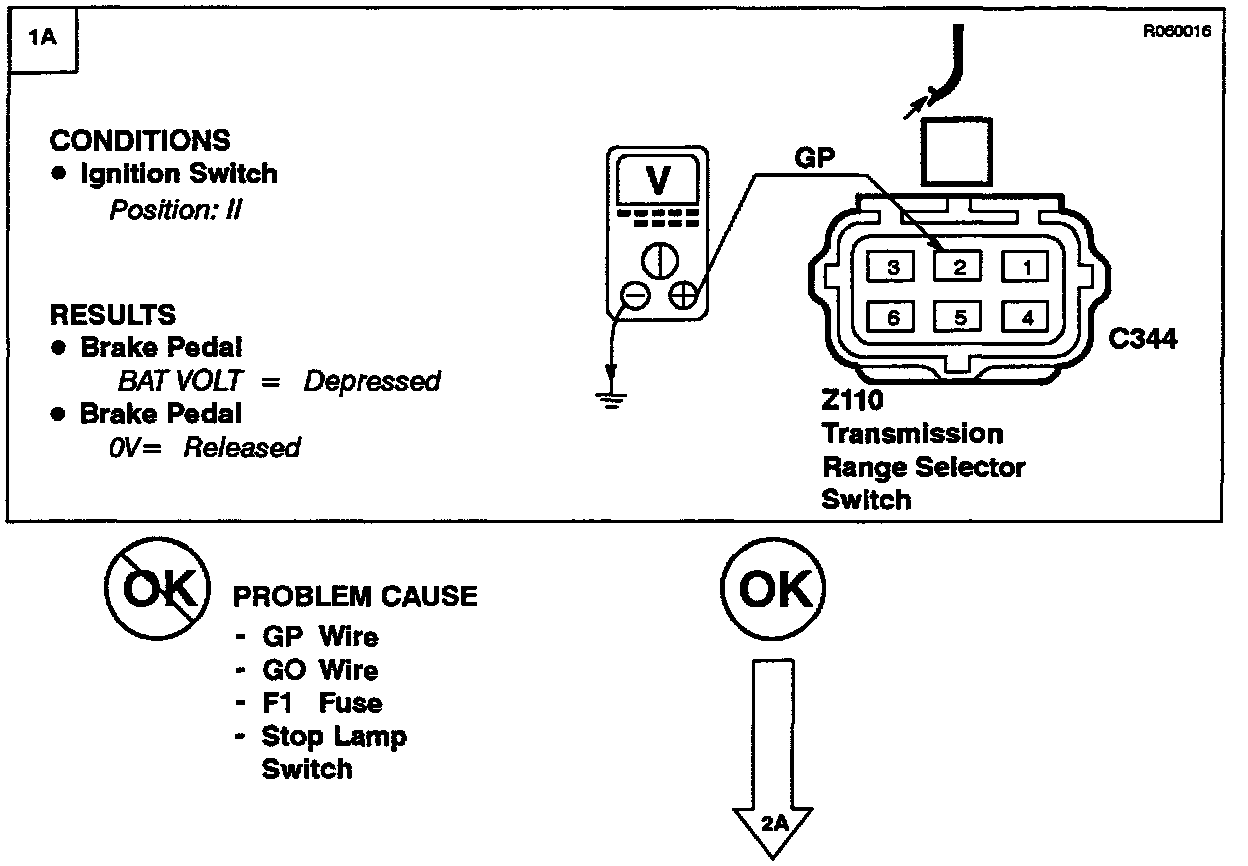 1A

R060016

CONDITIONS
• Ignition Switch
Position: II

RESULTS
• Brake Pedal
BAT VOLT = Depressed
• Brake Pedal
0V= Released

V

GP

3 2 1
6 5 4

C344

Z110
Transmission
Range Selector
Switch

OK

PROBLEM CAUSE
- GP Wire
- GO Wire
- F1 Fuse
- Stop Lamp
Switch

OK

2A