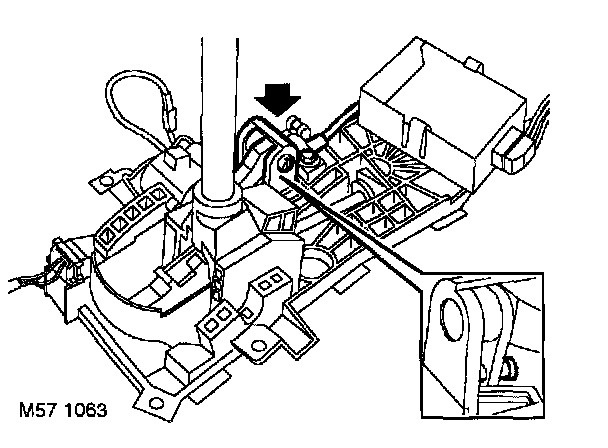 M57 1063