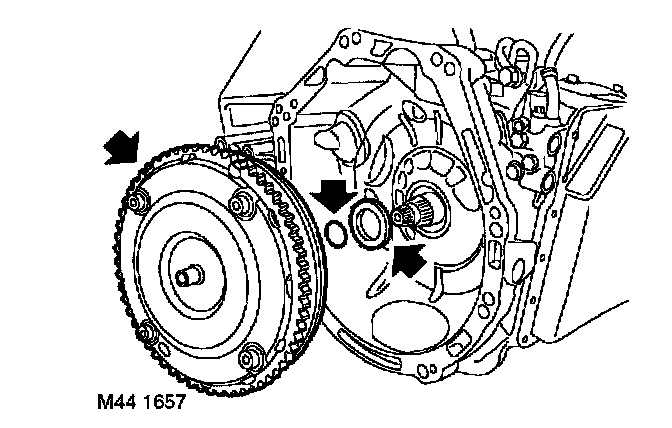 M44 1657