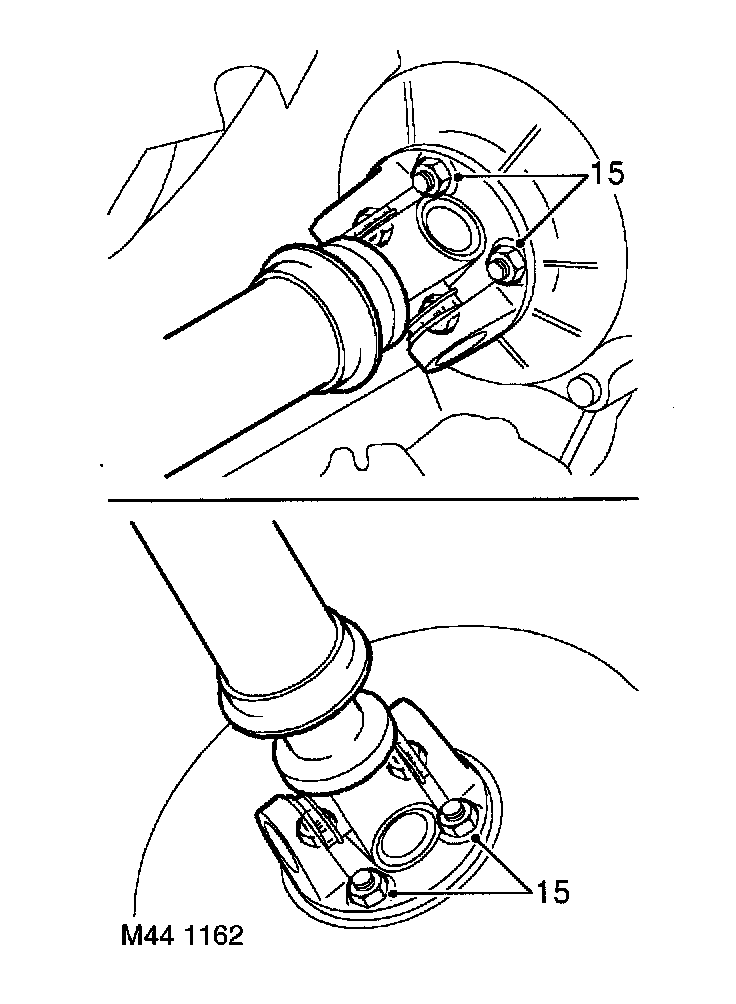 15

15

M44 1162