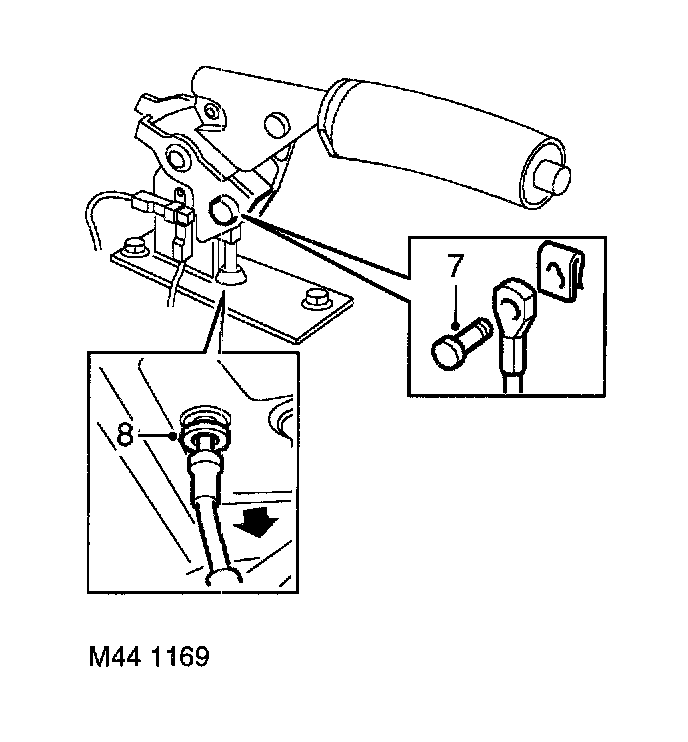 7

8

M44 1169