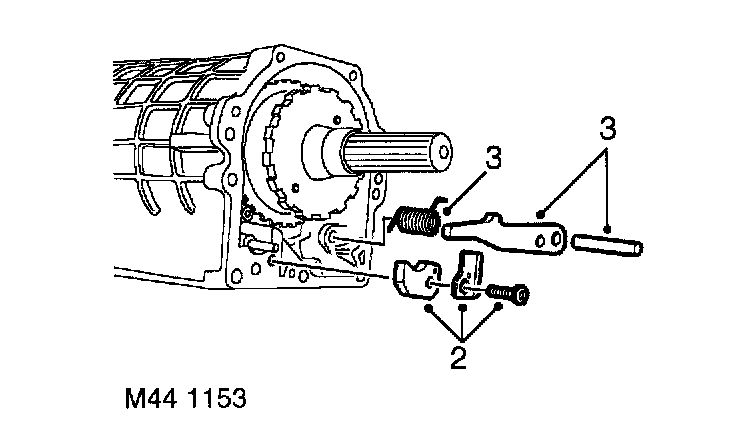 3
3
2
M44 1153